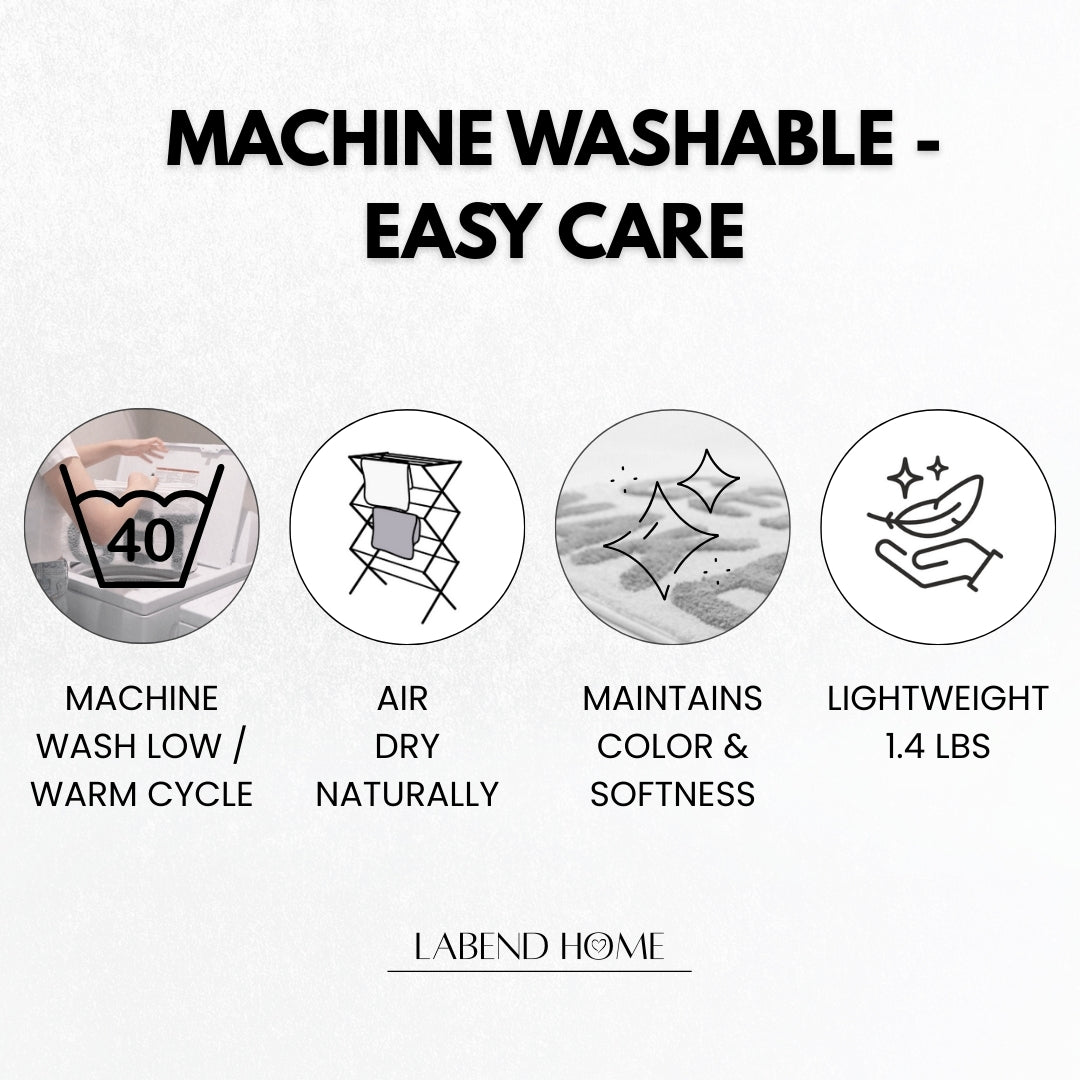 MACHINE WASHABLE - EASY CARE

40

MACHINE WASH LOW / WARM CYCLE

AIR DRY NATURALLY

MAINTAINS COLOR & SOFTNESS

LIGHTWEIGHT 1.4 LBS

LABEND HOME